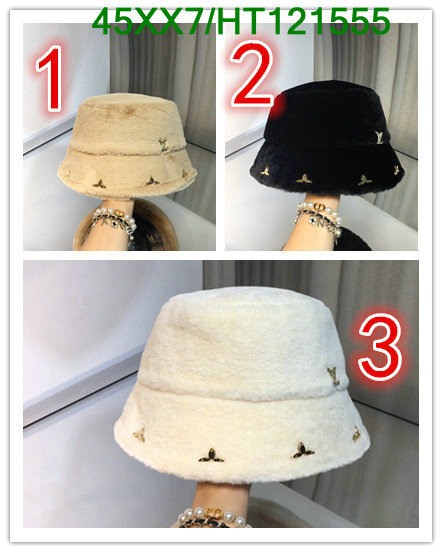 45XX7/HT121555

1

2

3